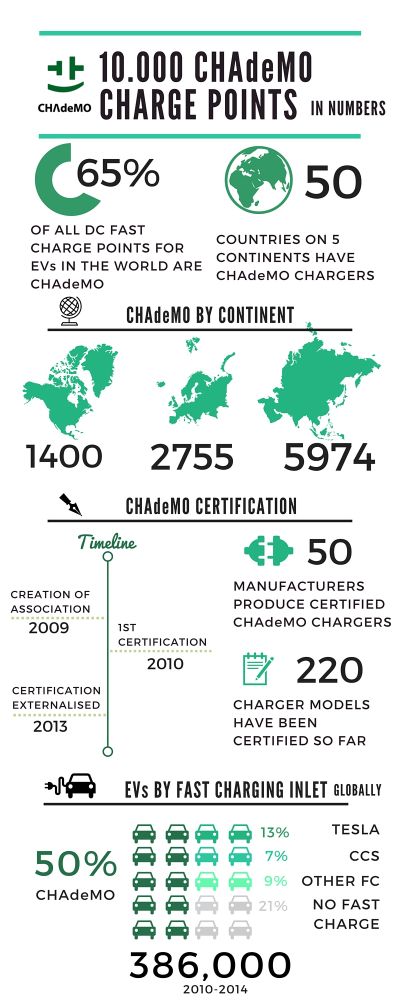 CHAdeMO

10.000 CHAdeMO CHARGE POINTS IN NUMBERS

65%

OF ALL DC FAST CHARGE POINTS FOR EVs IN THE WORLD ARE CHAdeMO

50

COUNTRIES ON 5 CONTINENTS HAVE CHAdeMO CHARGERS

CHAdeMO BY CONTINENT

1400

2755

5974

CHAdeMO CERTIFICATION

Timeline

CREATION OF ASSOCIATION
2009

1ST CERTIFICATION
2010

CERTIFICATION EXTERNALISED
2013

50

MANUFACTURERS PRODUCE CERTIFIED CHAdeMO CHARGERS

220

CHARGER MODELS HAVE BEEN CERTIFIED SO FAR

EVs BY FAST CHARGING INLET GLOBALLY

50%
CHAdeMO

13% TESLA
7% CCS
9% OTHER FC
21% NO FAST CHARGE

386,000
2010-2014